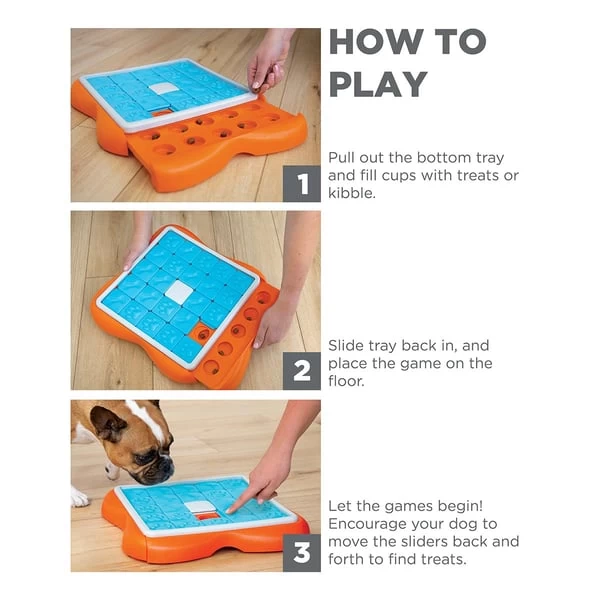 HOW TO PLAY

1

Pull out the bottom tray and fill cups with treats or kibble.

2

Slide tray back in, and place the game on the floor.

3

Let the games begin! Encourage your dog to move the sliders back and forth to find treats.