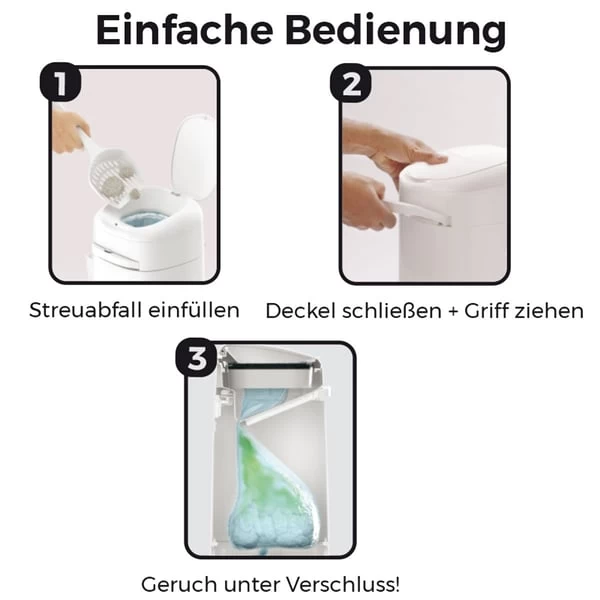 Einfache Bedienung

1

Streuabfall einfüllen

2

Deckel schließen + Griff ziehen

3

Geruch unter Verschluss!